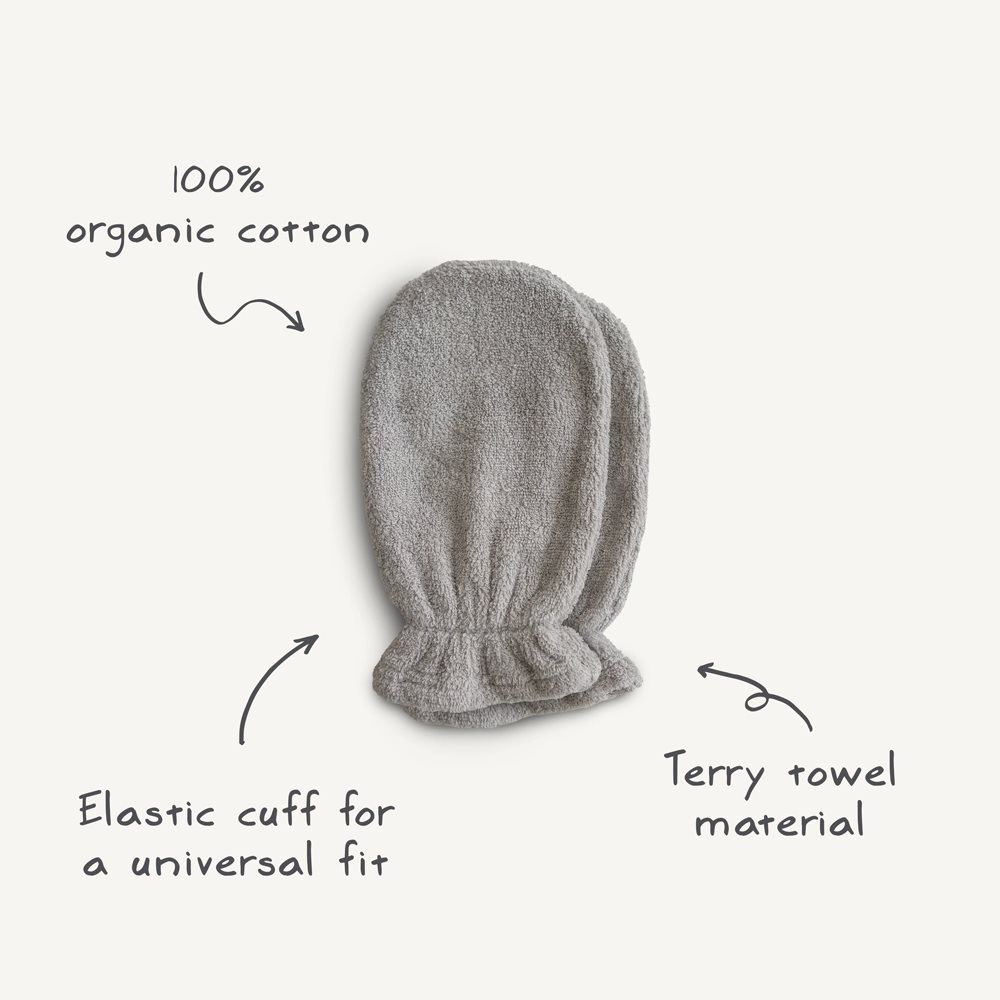 100%
organic cotton

Elastic cuff for
a universal fit

Terry towel
material